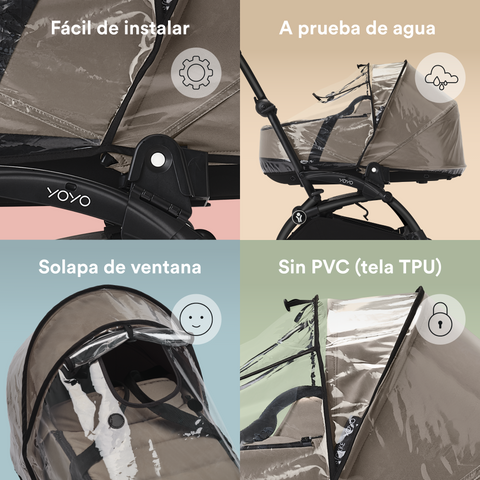 Fácil de instalar

YOYO

A prueba de agua

YOYO

Solapa de ventana

Sin PVC (tela TPU)